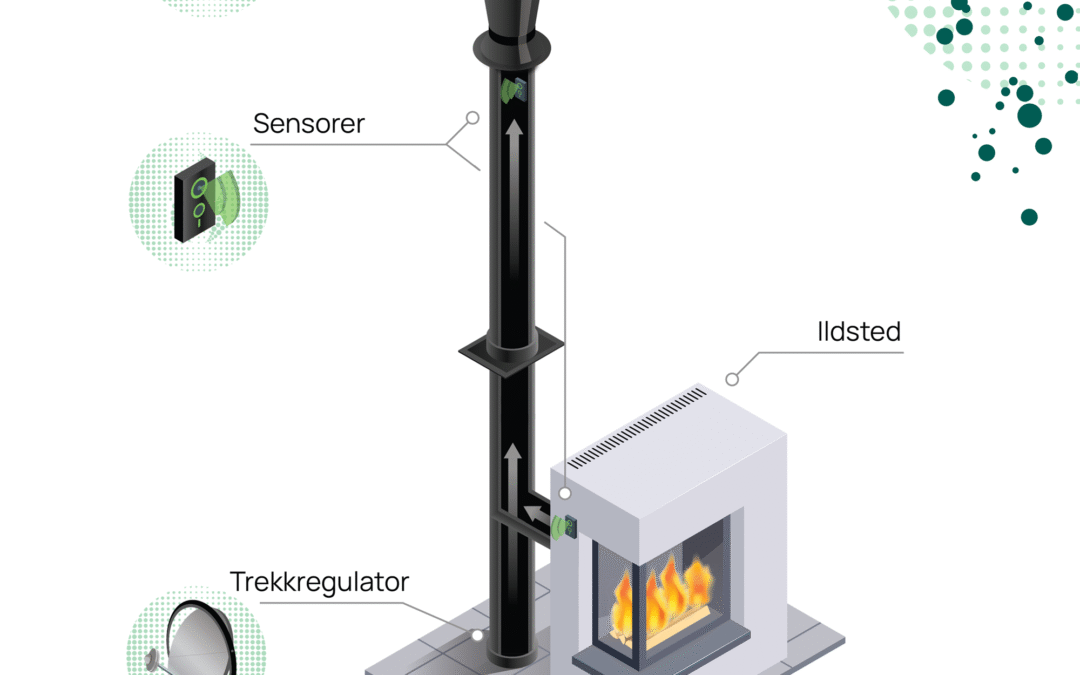 Sensorer

Ildsted

Trekkregulator