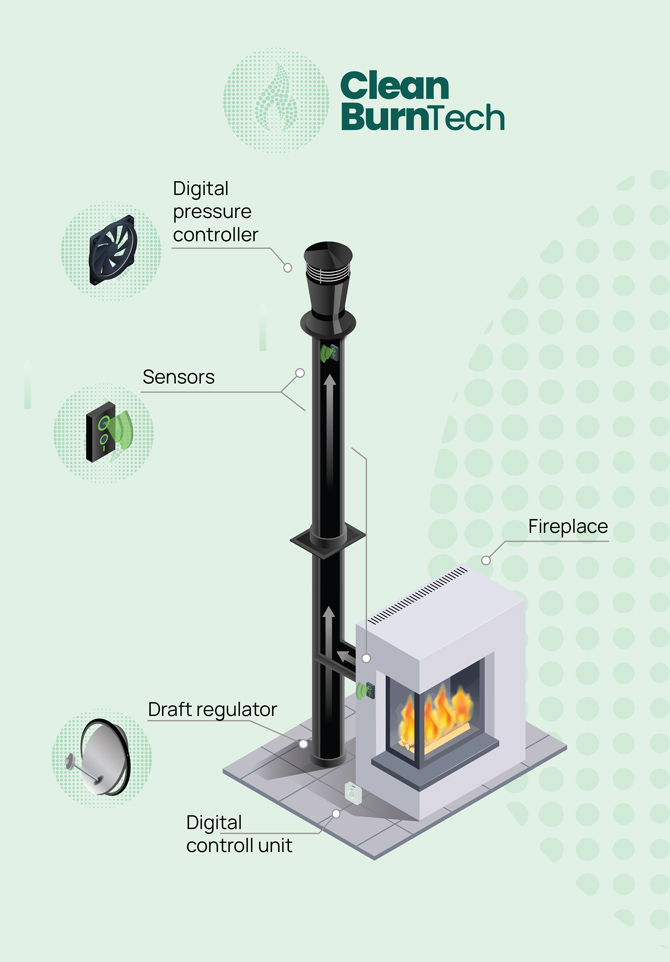 Clean BurnTech

Digital pressure controller

Sensors

Fireplace

Draft regulator

Digital controll unit