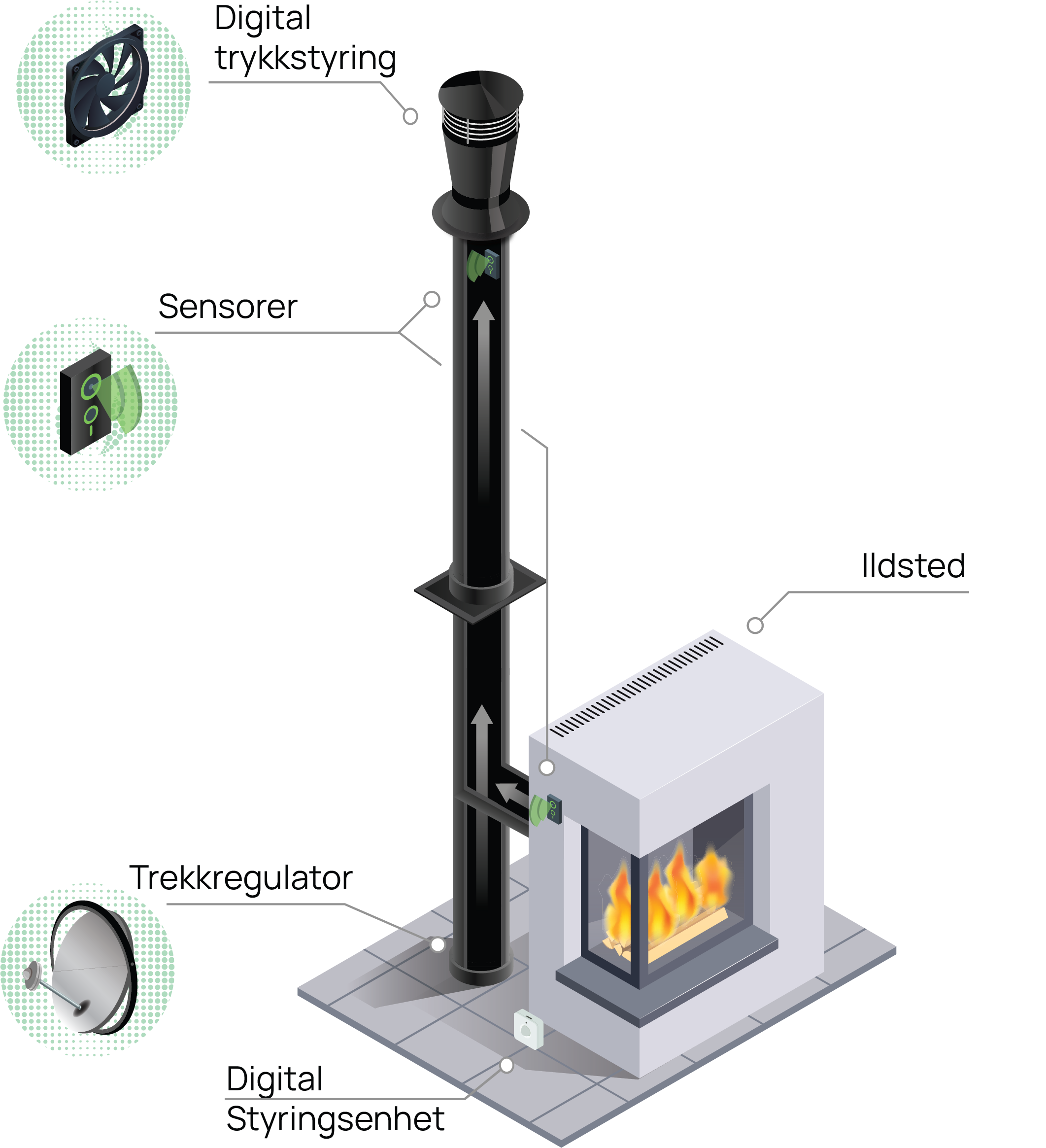 Digital trykkstyring

Sensorer

Ildsted

Trekkregulator

Digital Styringsenhet